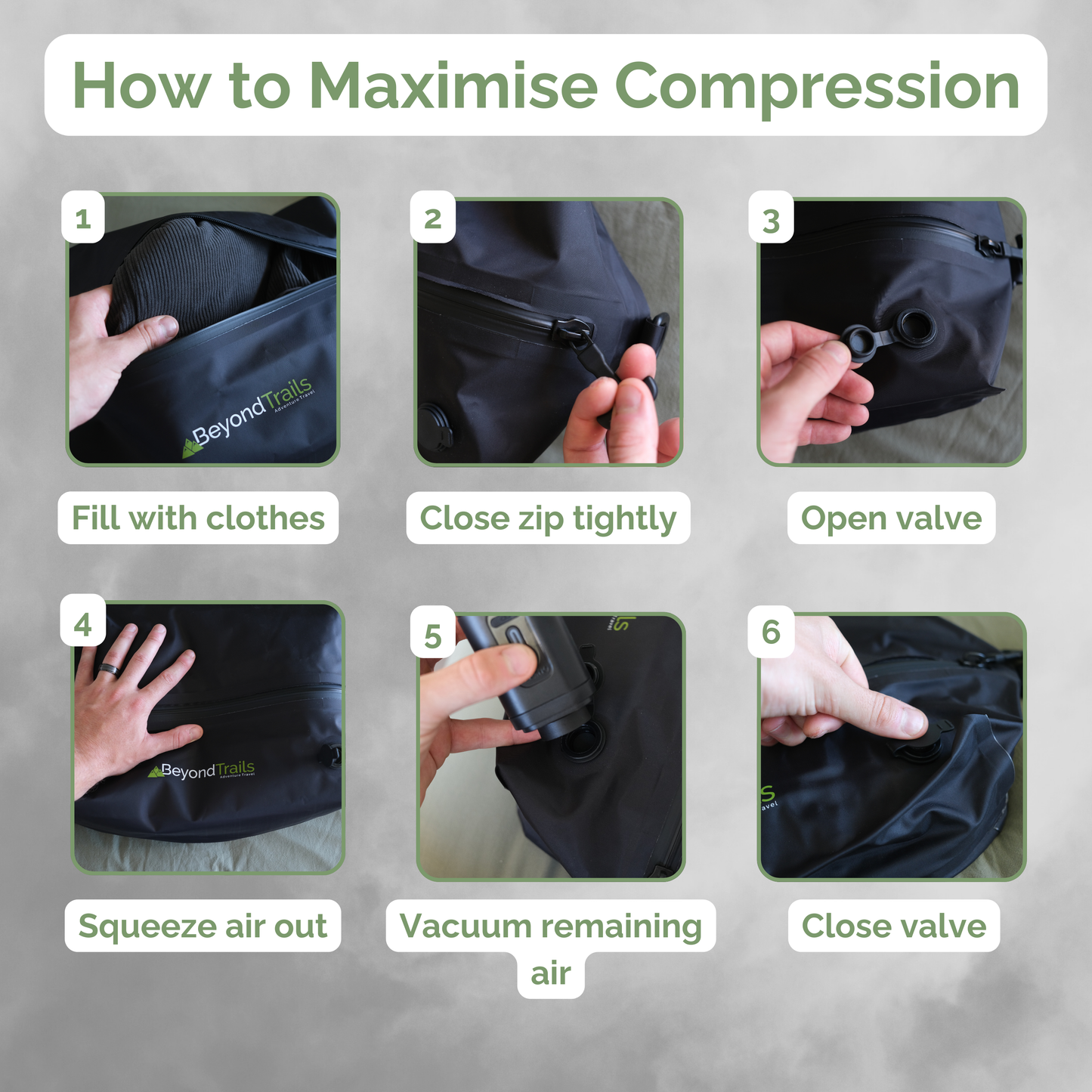 How to Maximise Compression

1

BeyondTrails Adventure Travel

Fill with clothes

2

Close zip tightly

3

Open valve

4

BeyondTrails Adventure Travel

Squeeze air out

5

Vacuum remaining air

6

Close valve